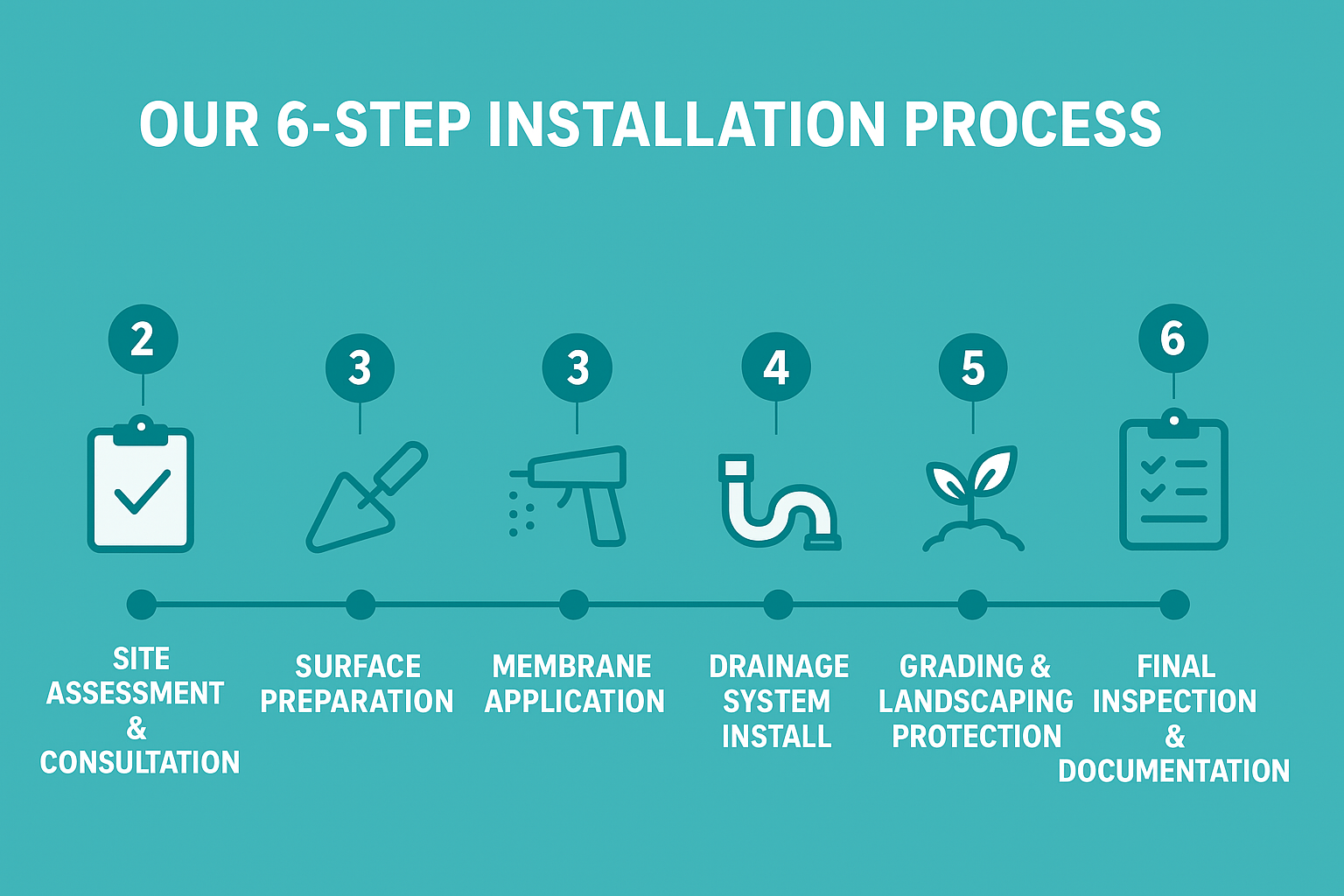 OUR 6-STEP INSTALLATION PROCESS

2

SITE ASSESSMENT & CONSULTATION

3

SURFACE PREPARATION

3

MEMBRANE APPLICATION

4

DRAINAGE SYSTEM INSTALL

5

GRADING & LANDSCAPING PROTECTION

6

FINAL INSPECTION & DOCUMENTATION